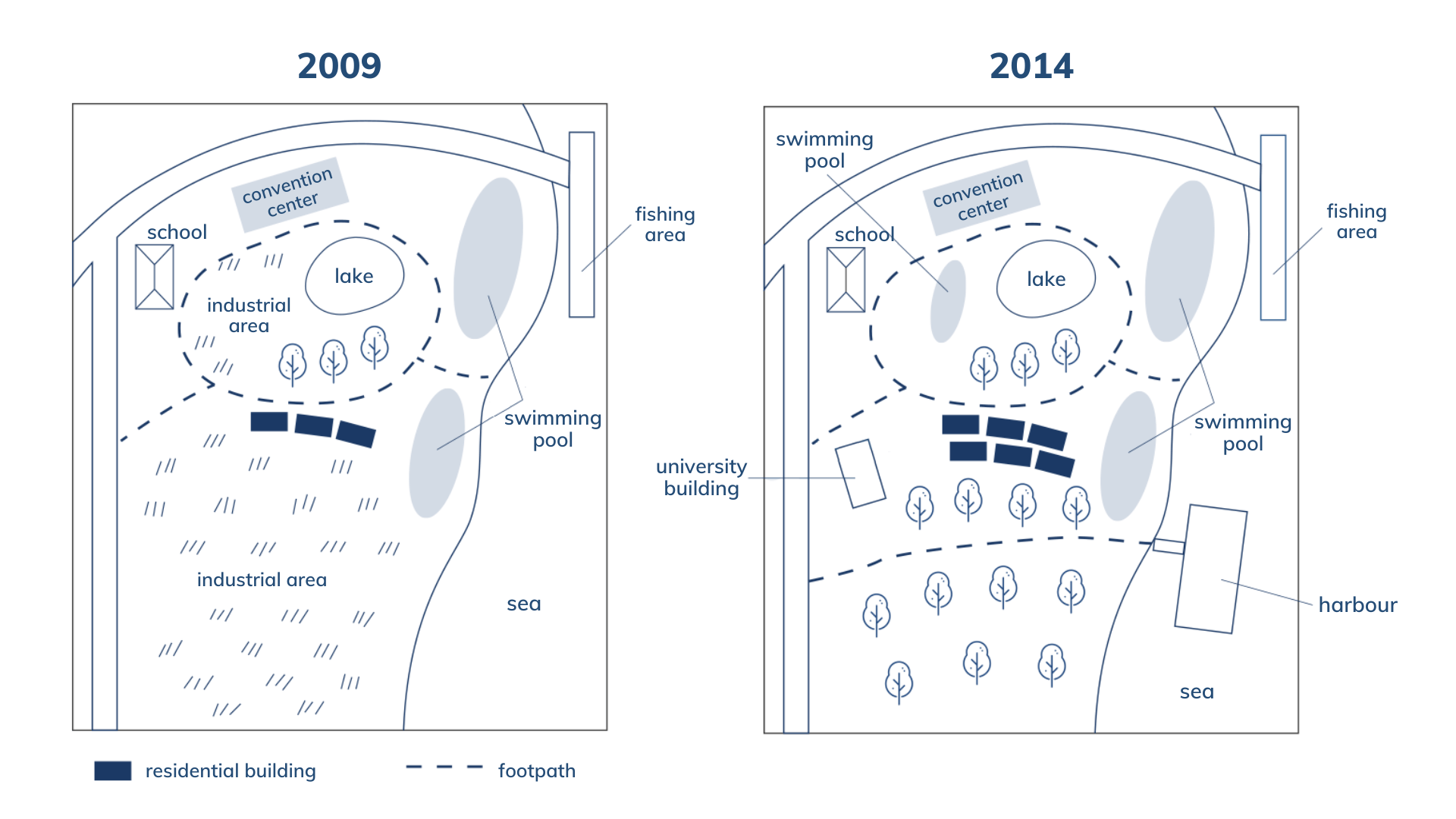 2009

convention center

school

lake

industrial area

fishing area

swimming pool

industrial area

sea

2014

swimming pool

convention center

school

lake

fishing area

swimming pool

university building

harbour

sea

residential building

footpath